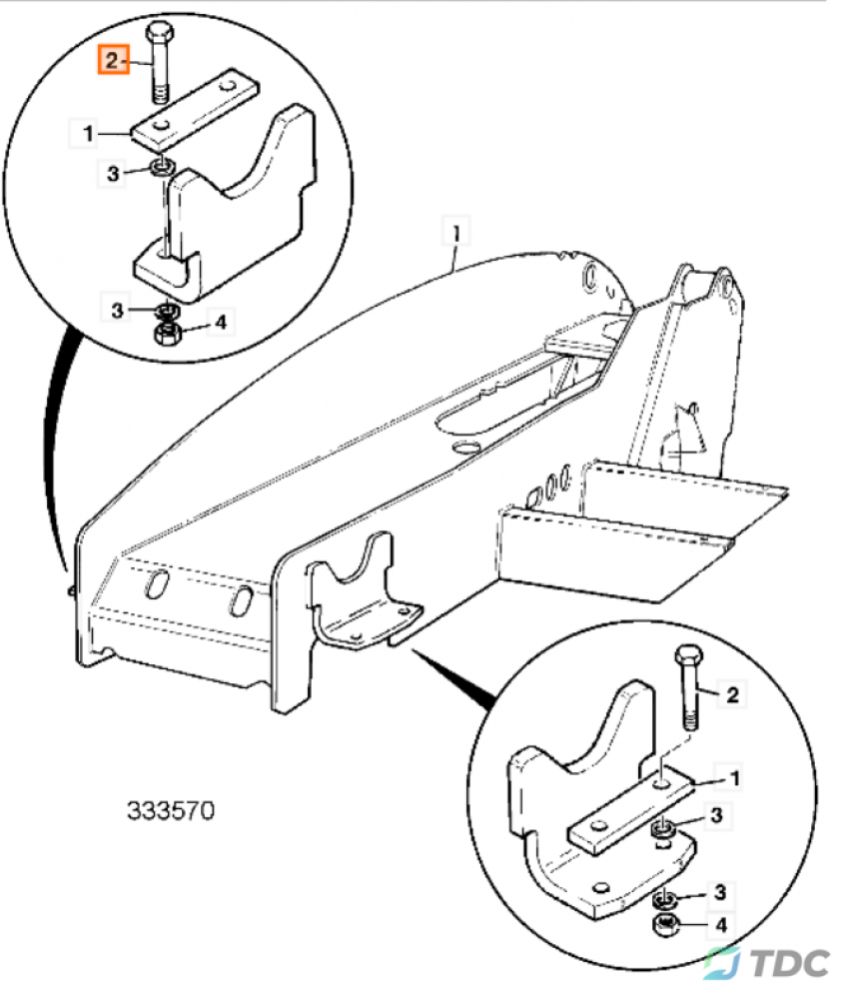 2
1
3
3
4
1
2
1
3
3
4
333570
TDC