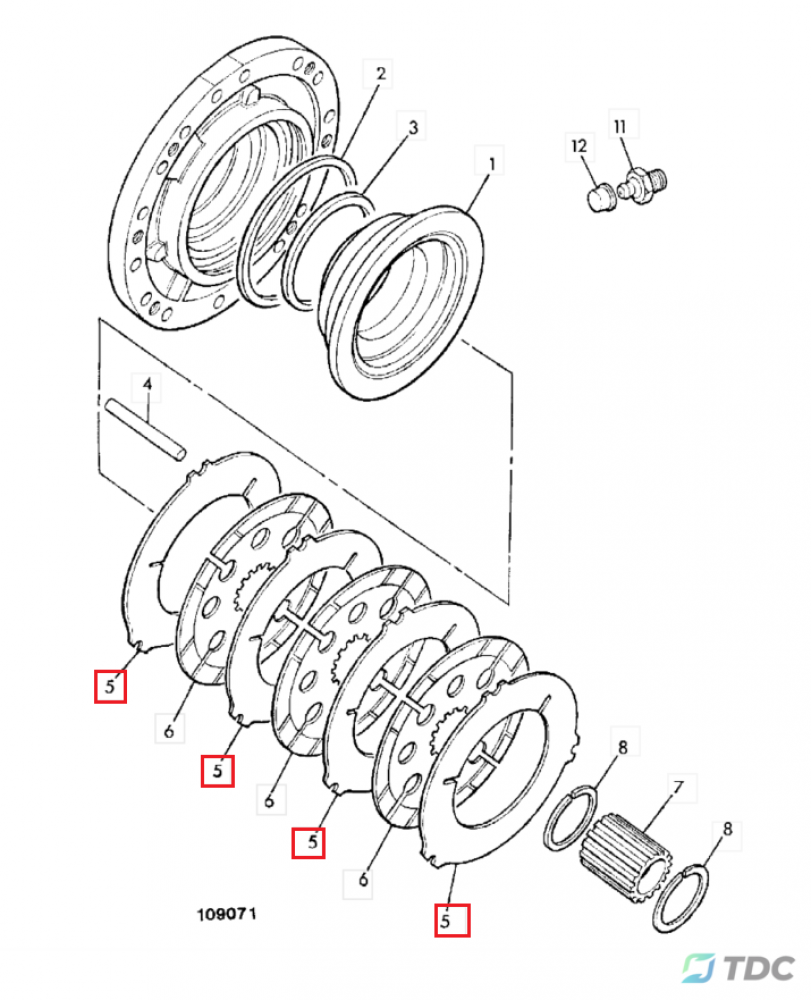 2
3
1
12
11
4
5
6
5
6
5
6
5
8
7
8
109071
TDC