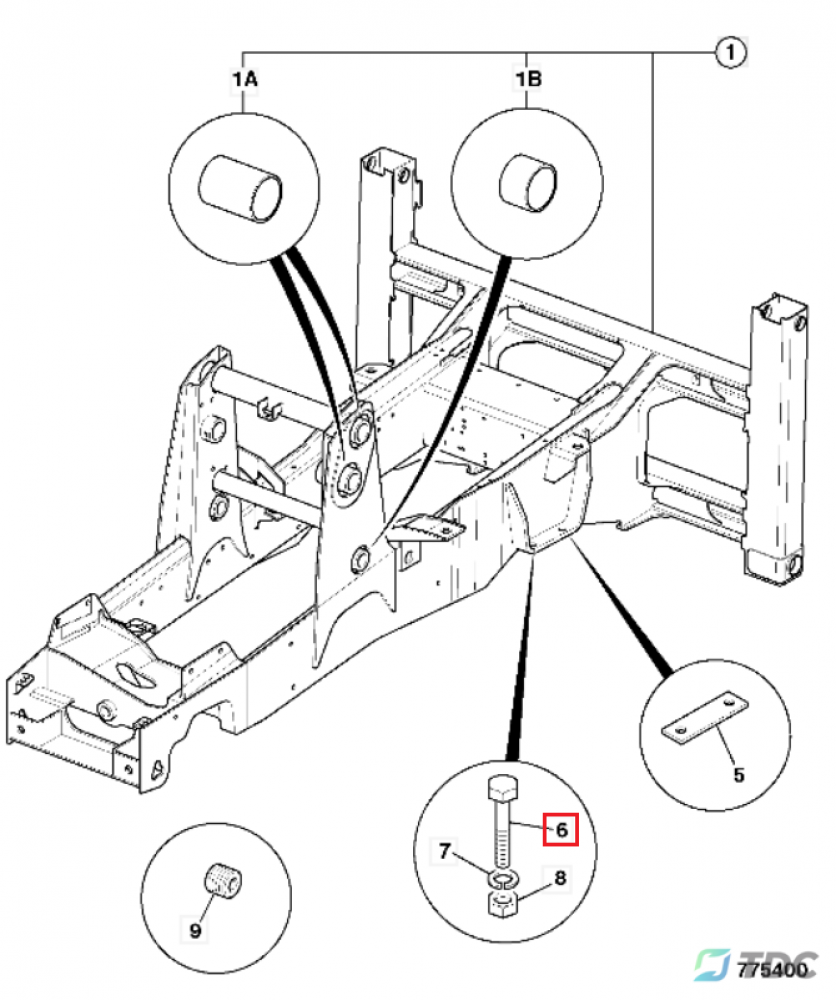 1

1A

1B

5

6

7

8

9

TDC

775400