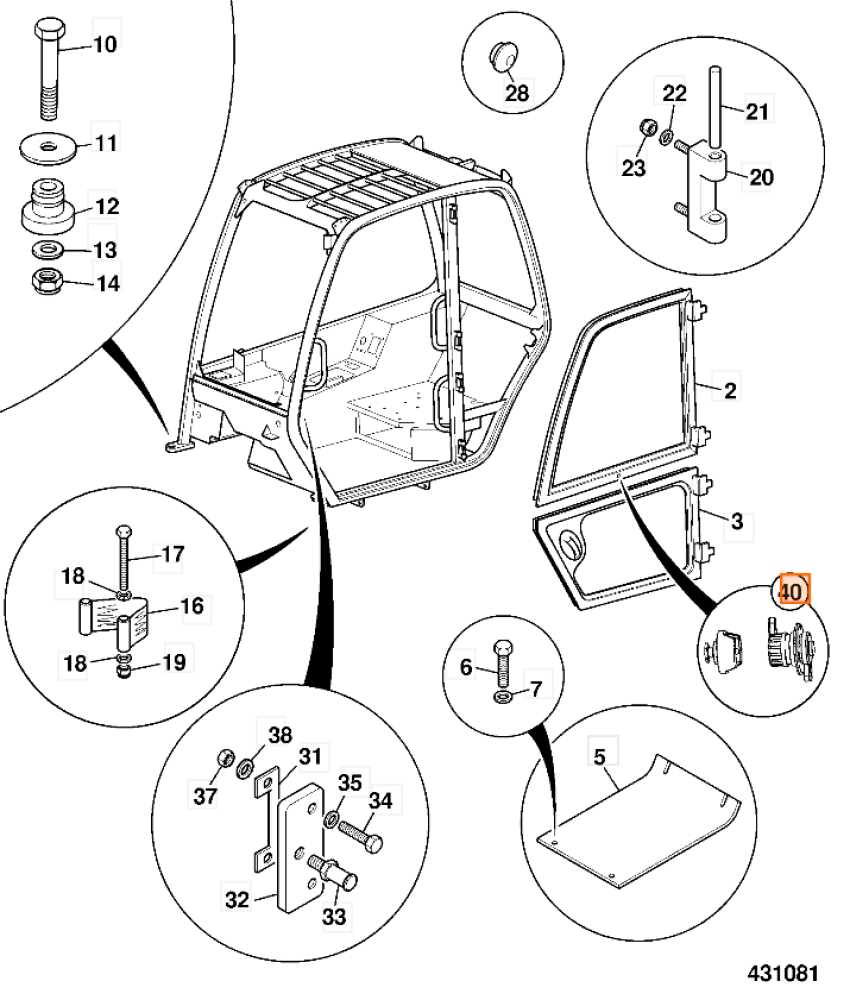 10
11
12
13
14
28
22
21
23
20
2
3
40
17
18
16
18
19
6
7
5
38
31
37
35
34
32
33
431081