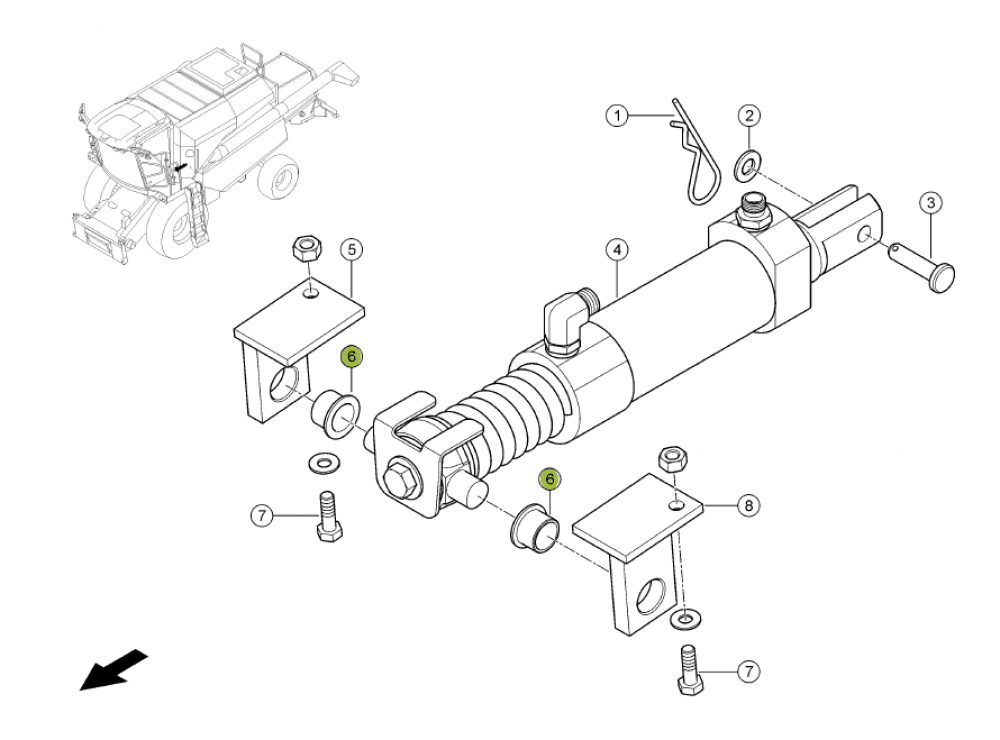 1
2
3
4
5
6
6
7
8
7