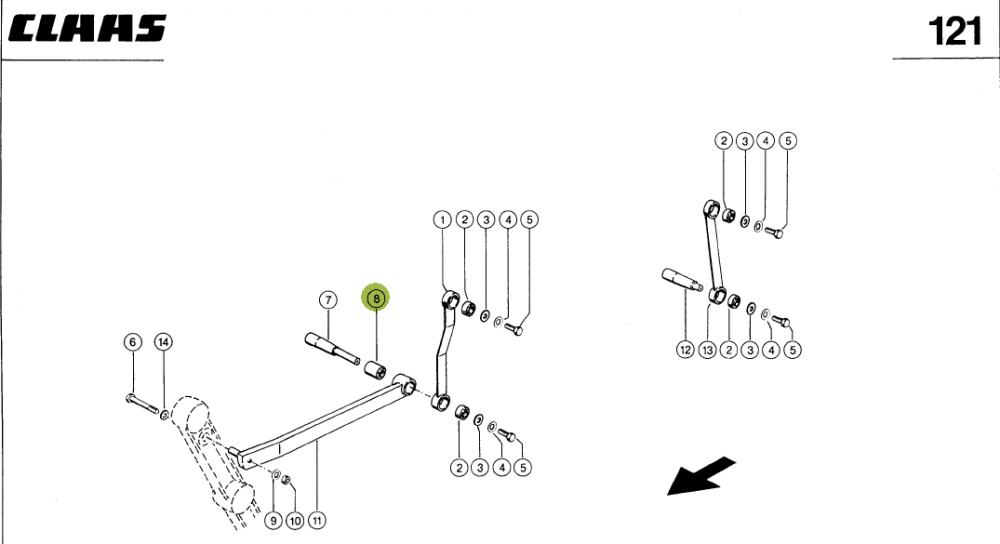 CLAAS

121

2 3 4 5

1 2 3 4 5

7

8

6 14

12 13 2 3 4 5

2 3 4 5

9 10 11