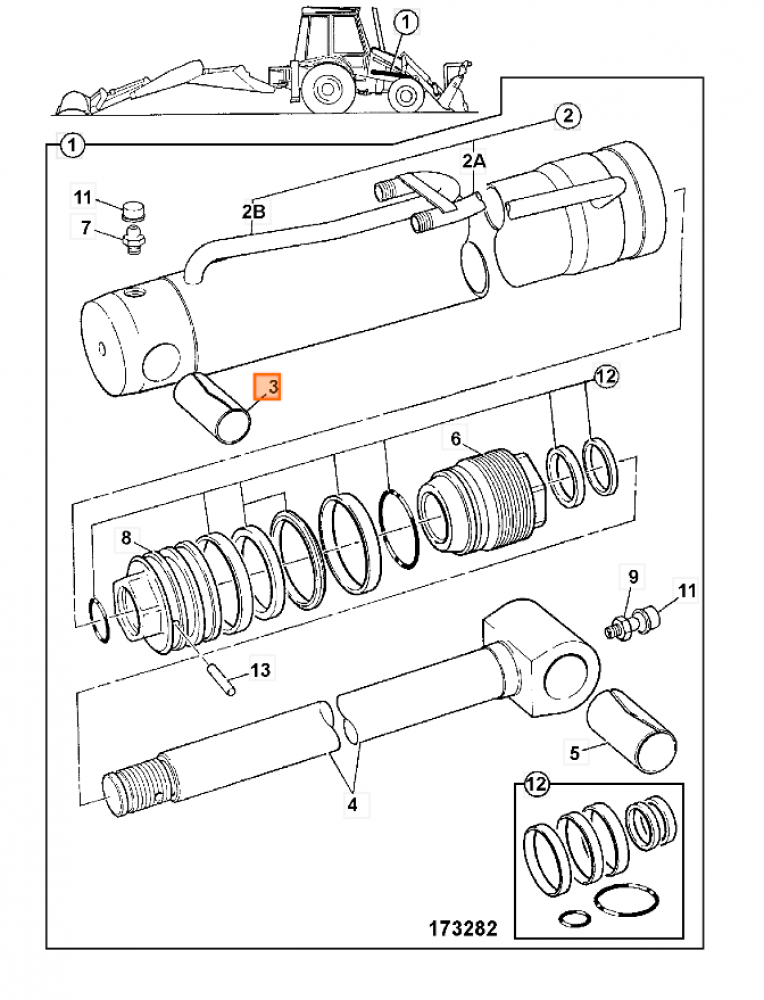 1
1
2
2A
2B
11
7
3
12
6
8
9
11
13
5
4
12
173282