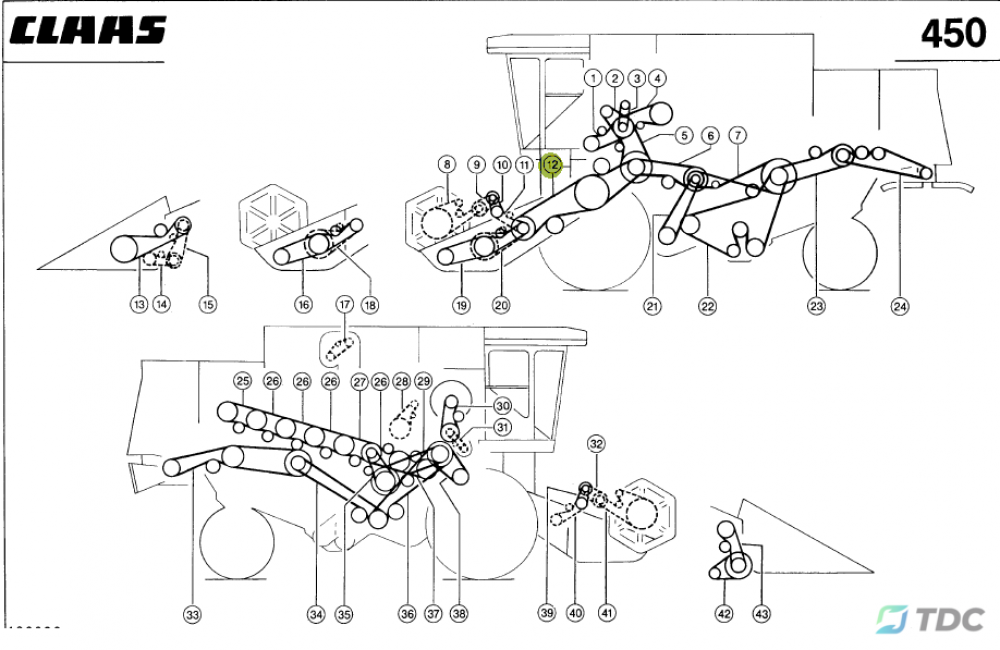 CLAAS

450

1 2 3 4 5 6 7 8 9 10 11 12

13 14 15 16 18 19 20 21 22 23 24

17

25 26 26 26 27 26 28 29 30 31

32

33 34 35 36 37 38 39 40 41 42 43

TDC