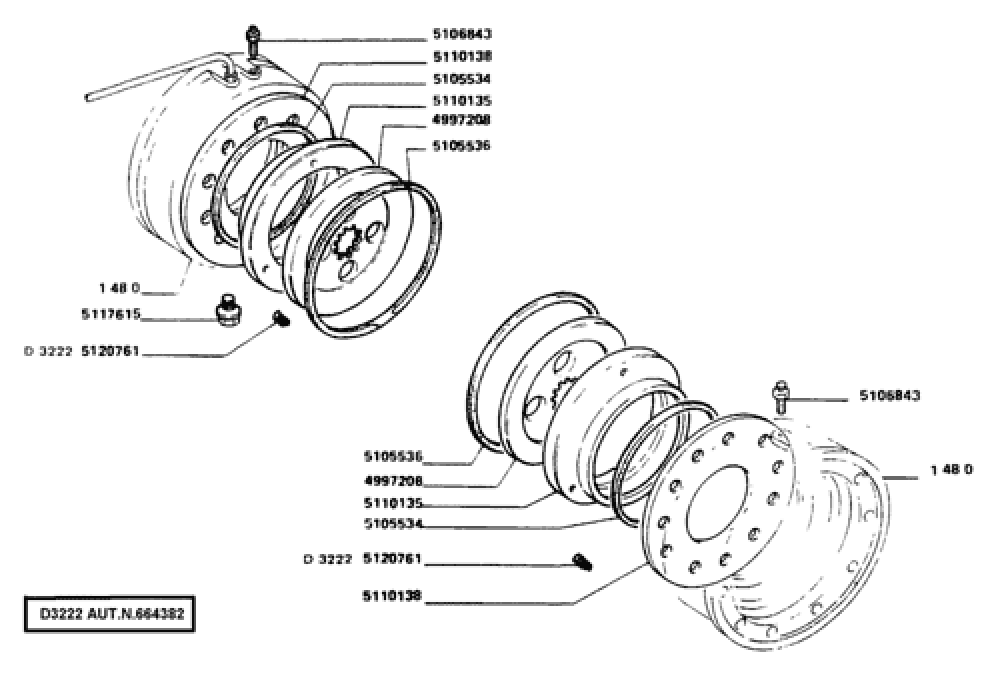 5106843
5110138
5105534
5110135
4997208
5105536
1 48 0
5117615
D 3222 5120761
5106843
1 48 0
5105536
4997208
5110135
5105534
D 3222 5120761
5110138
D3222 AUT.N.664382