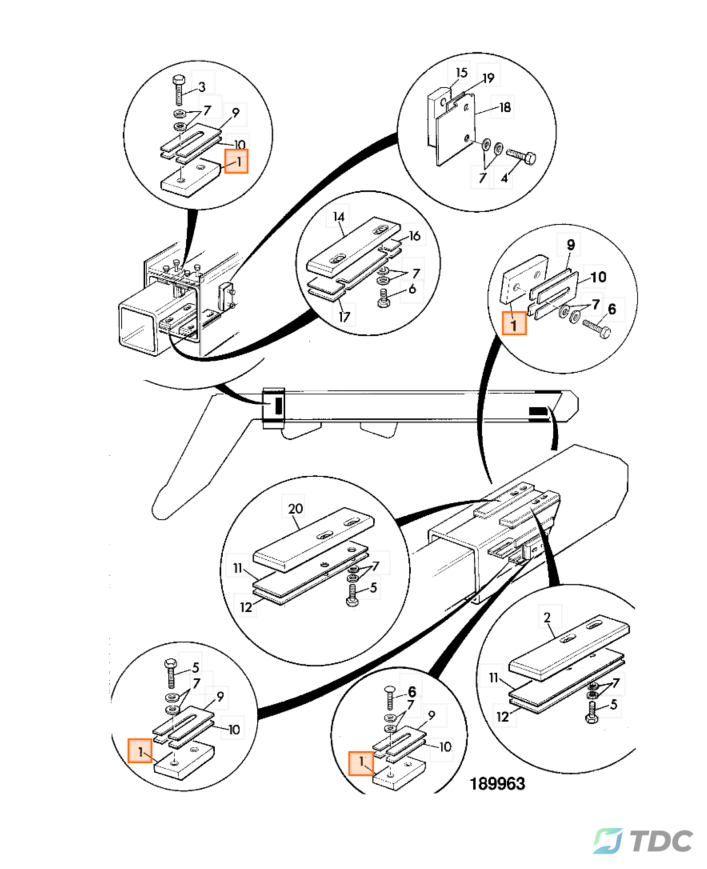 3
7
9
10
1
15
19
18
7
4
14
16
7
6
17
9
10
7
6
1
20
11
7
5
12
2
11
7
5
12
5
7
9
10
1
6
7
9
10
1
189963
TDC