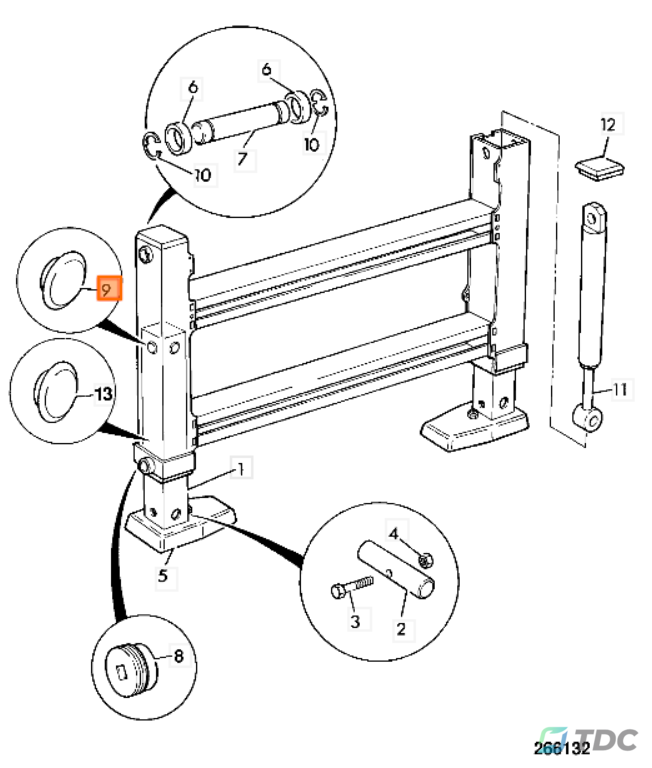 6
6
7
10
10
12
9
13
11
1
5
4
3
2
8
266132
TDC