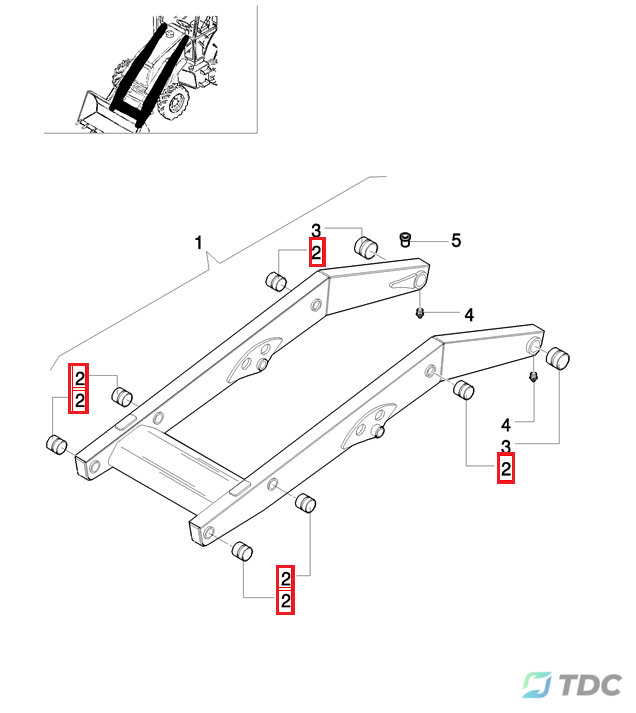 1
3
2
5
4
2
2
4
3
2
2
2
TDC