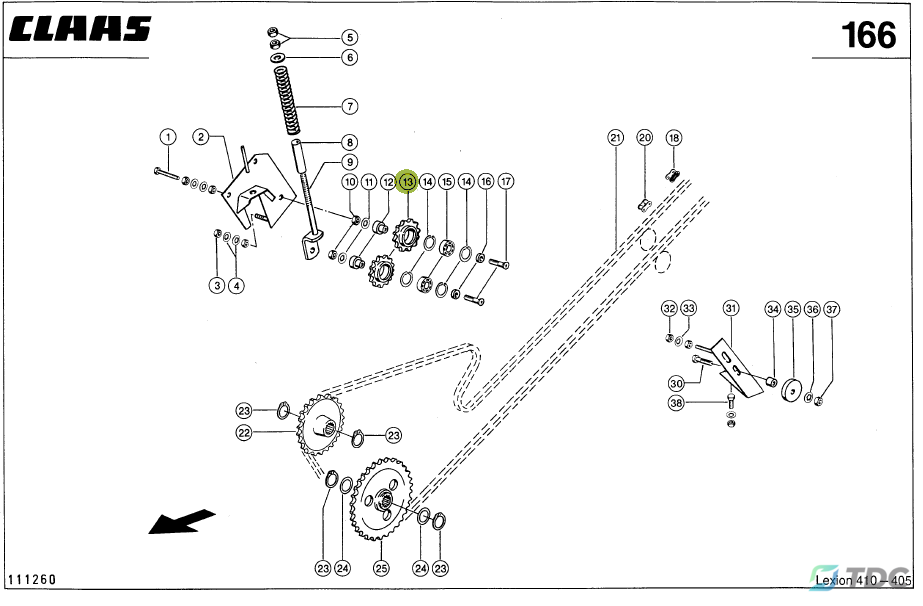 CLAAS

166

5
6
7
8
9
1
2
10
11
12
13
14
15
14
16
17
21
20
18
3
4
32
33
31
34
35
36
37
30
38
23
22
23
23
24
25
24
23

111260

Lexion 410 – 405

TDC