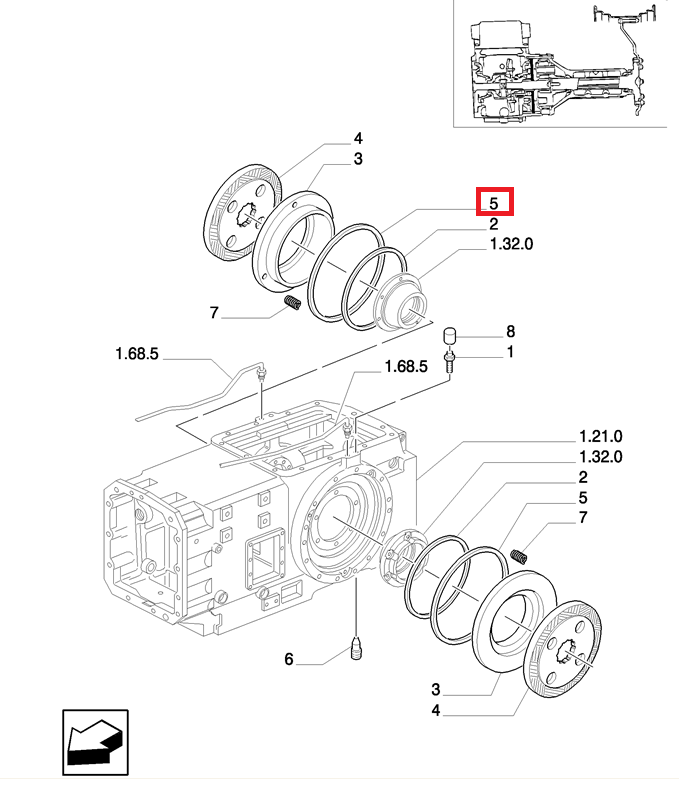 4
3
5
2
1.32.0
7
8
1
1.68.5
1.68.5
1.21.0
1.32.0
2
5
7
6
3
4