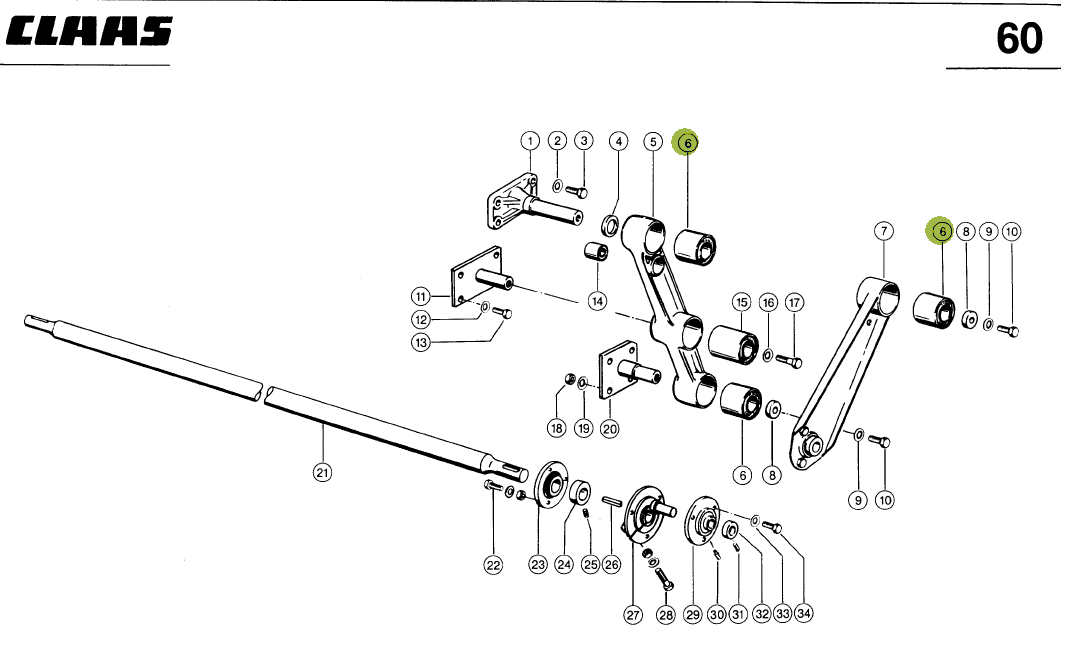 CLAAS

60

1 2 3 4 5 6

7 6 8 9 10

11 12 13 14 15 16 17

18 19 20

6 8

9 10

21

22 23 24 25 26 27 28 29 30 31 32 33 34