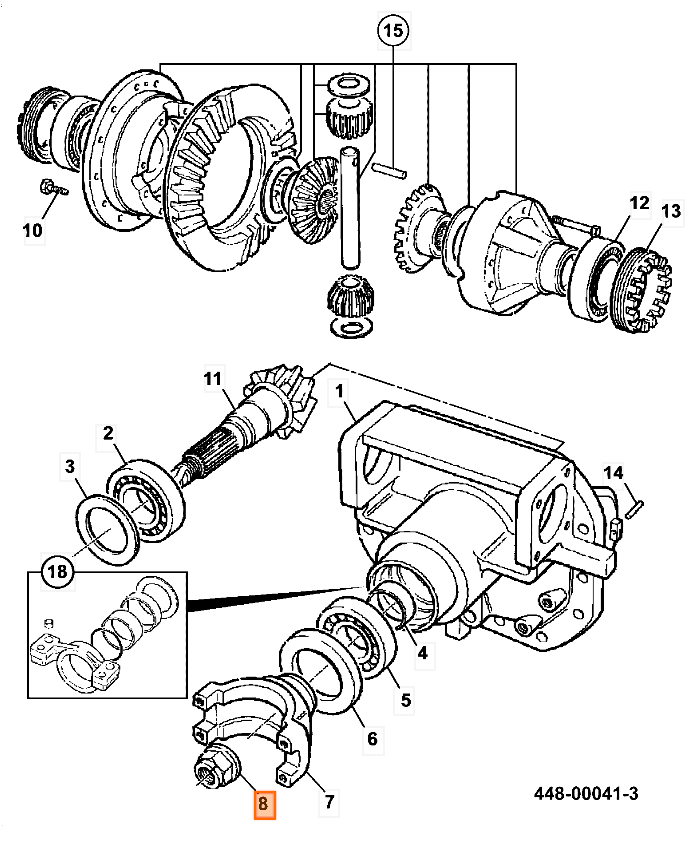 15
10
12
13
11
1
2
3
14
18
4
5
6
7
8
448-00041-3