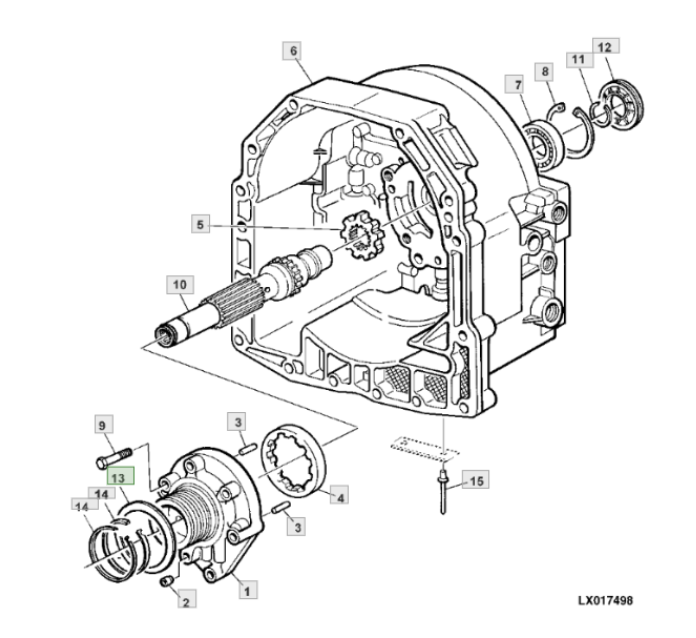 6
12
11
8
7
5
10
9
3
13
14
14
4
15
3
1
2
LX017498