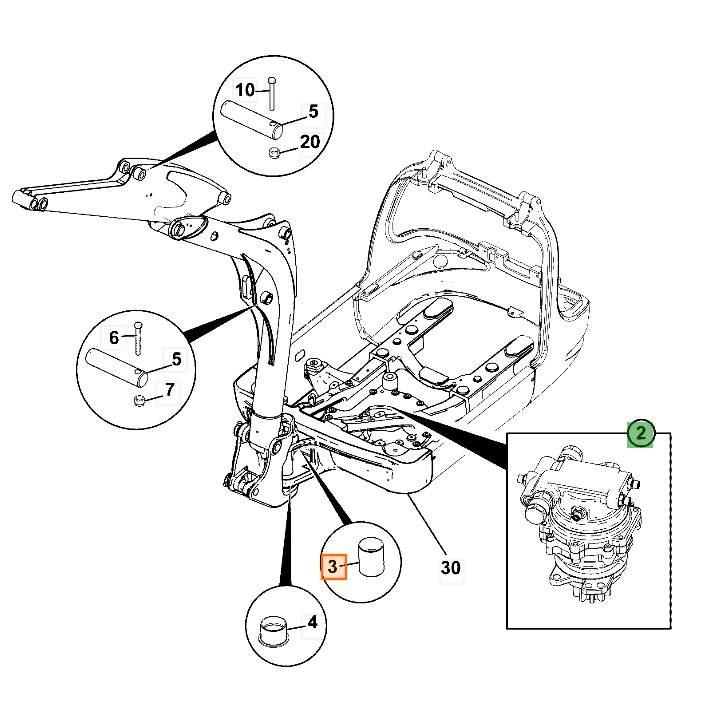 10
5
20
6
5
7
2
3
30
4