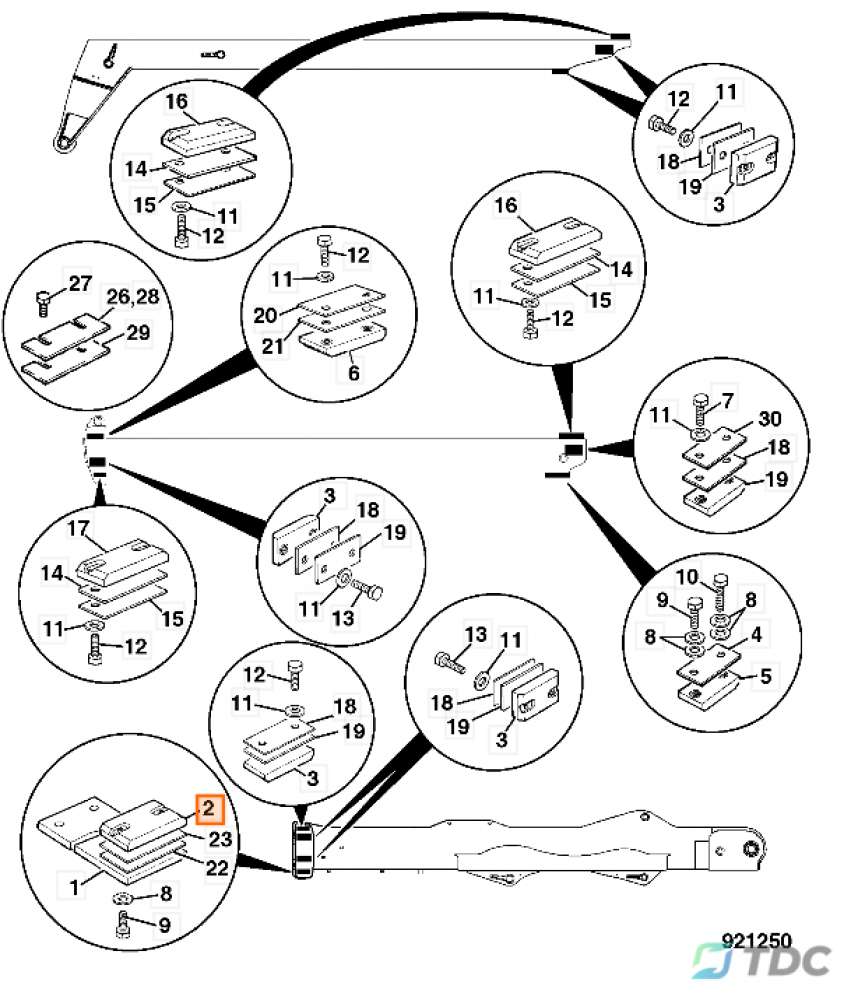 16
14
15
11
12
12
11
18
19
3
27
26,28
29
12
11
20
21
6
16
14
11
15
12
11
7
30
18
19
17
14
11
15
12
3
18
19
11
13
10
9
8
8
4
5
12
11
18
19
3
13
11
18
19
3
2
23
22
1
8
9
921250
TDC